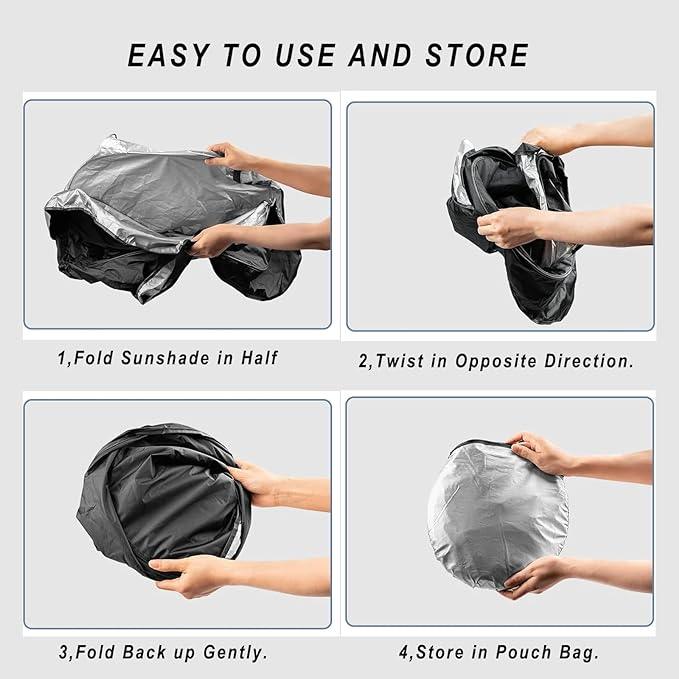 EASY TO USE AND STORE

1,Fold Sunshade in Half

2,Twist in Opposite Direction.

3,Fold Back up Gently.

4,Store in Pouch Bag.