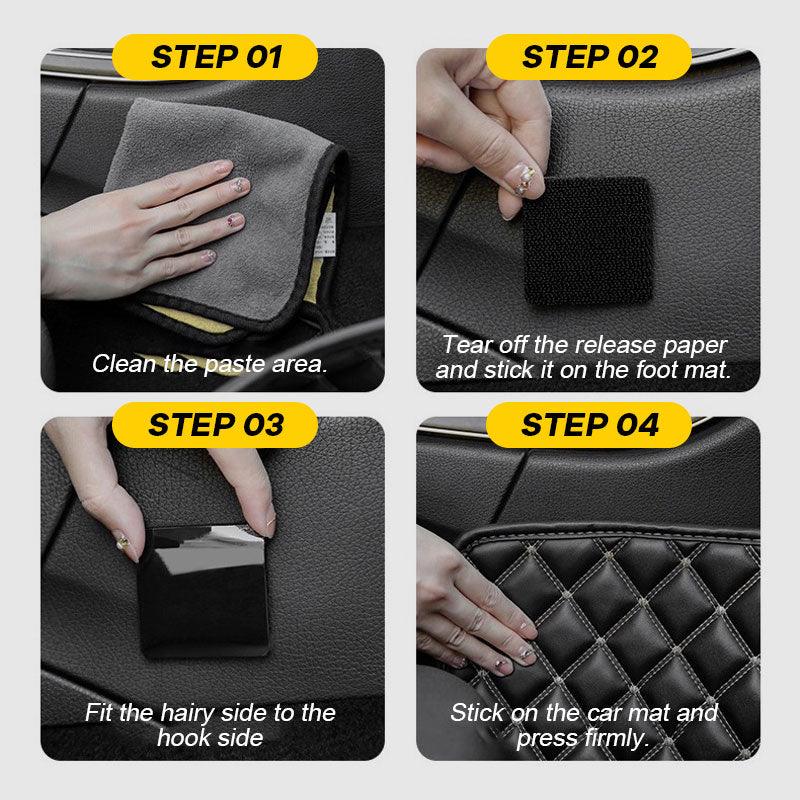 STEP 01

Clean the paste area.

STEP 02

Tear off the release paper and stick it on the foot mat.

STEP 03

Fit the hairy side to the hook side

STEP 04

Stick on the car mat and press firmly.