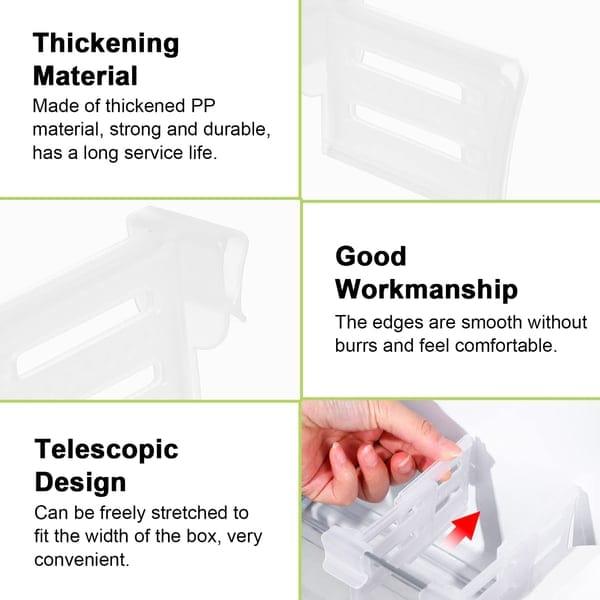 Thickening Material

Made of thickened PP material, strong and durable, has a long service life.

Good Workmanship

The edges are smooth without burrs and feel comfortable.

Telescopic Design

Can be freely stretched to fit the width of the box, very convenient.