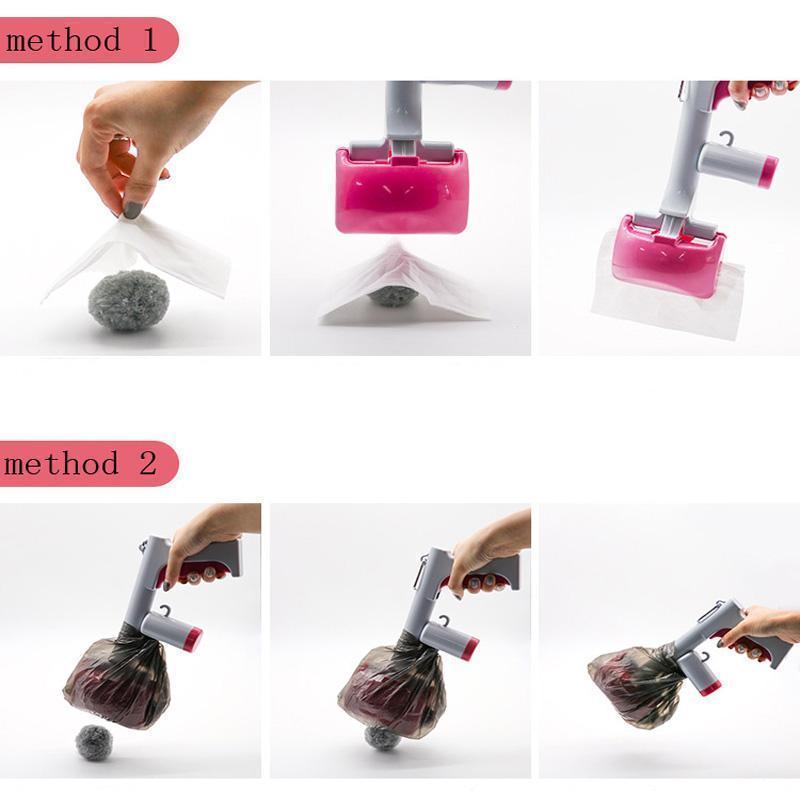 method 1

method 2