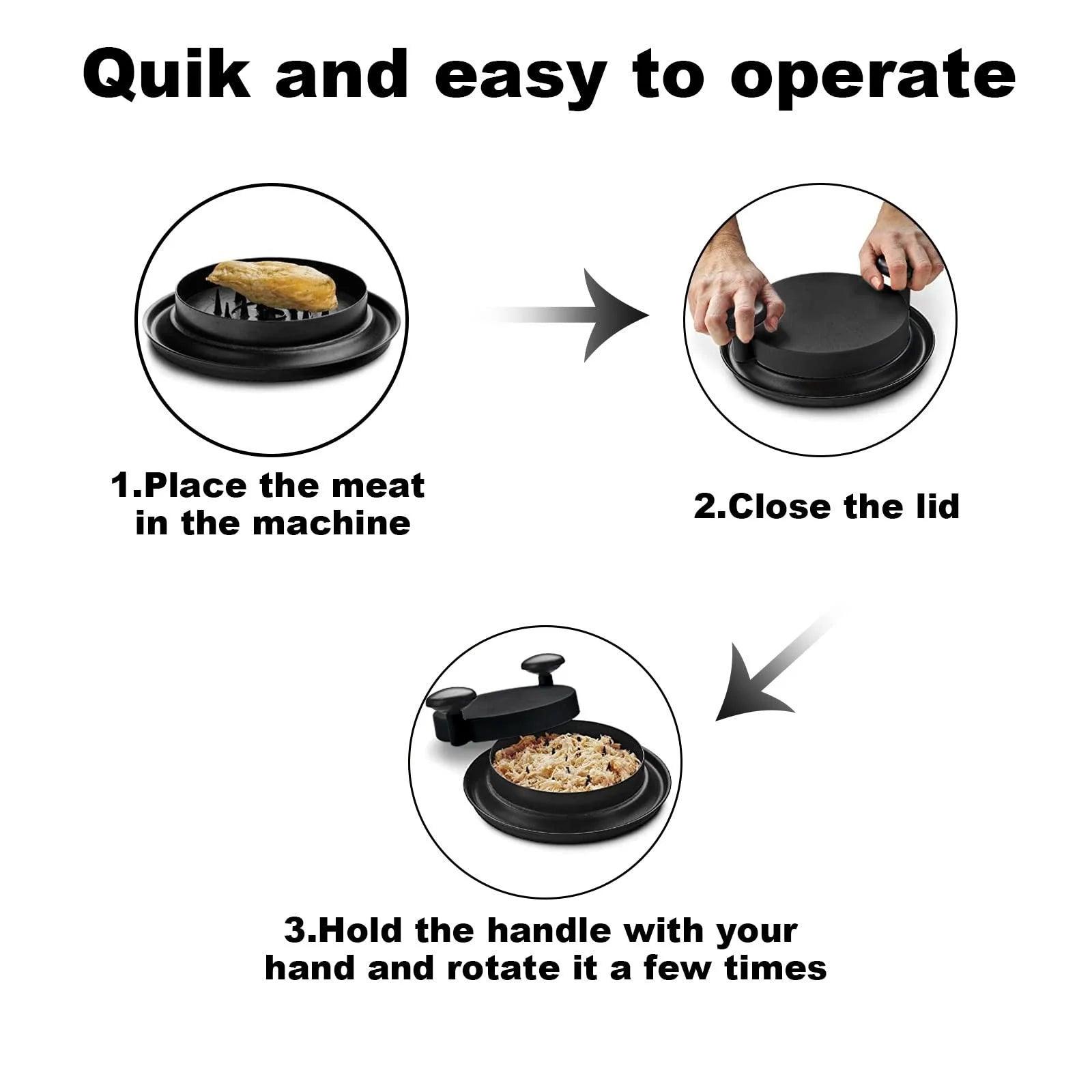 Quik and easy to operate

1.Place the meat in the machine

2.Close the lid

3.Hold the handle with your hand and rotate it a few times