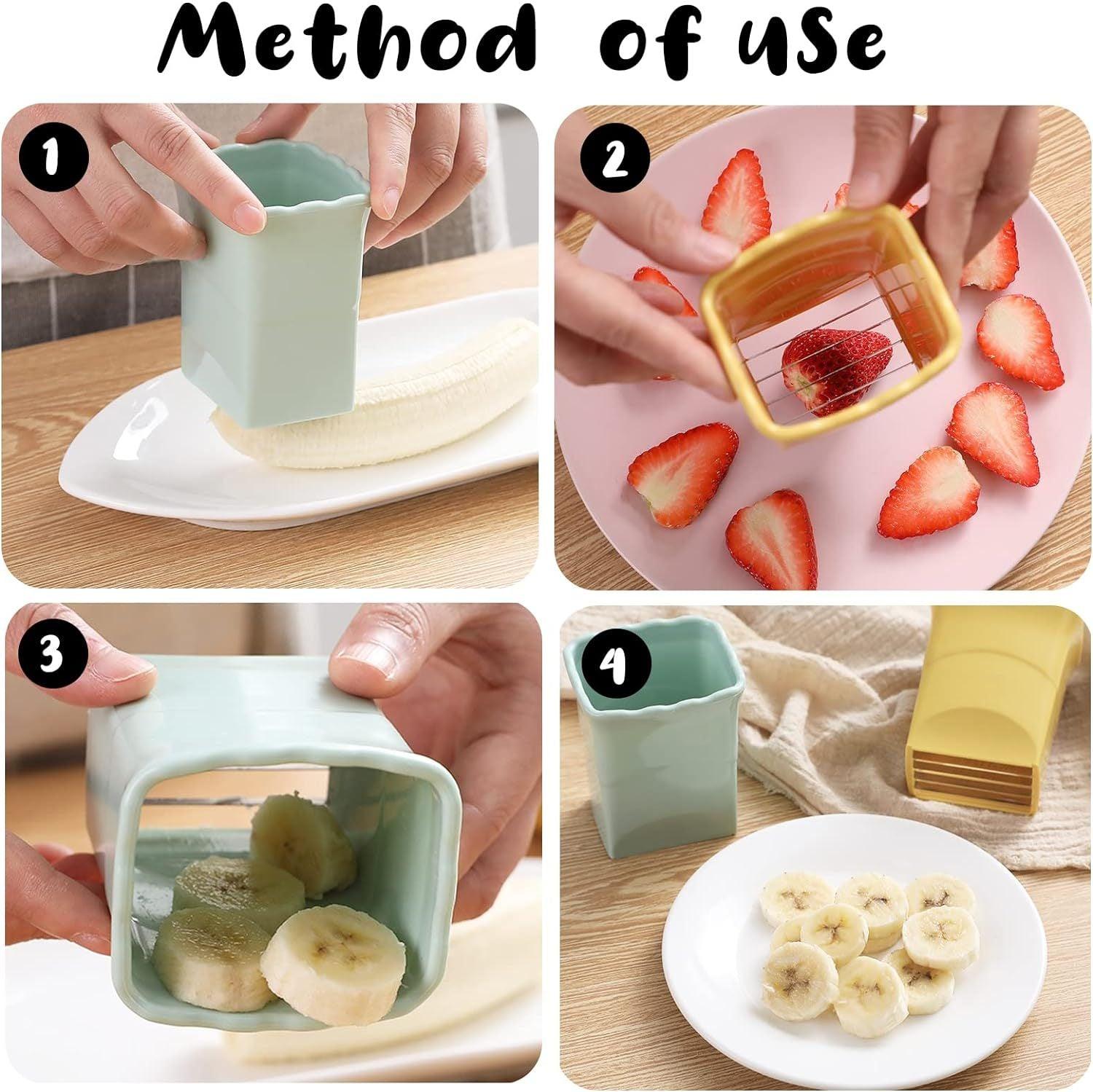 Method of uSe

1

2

3

4