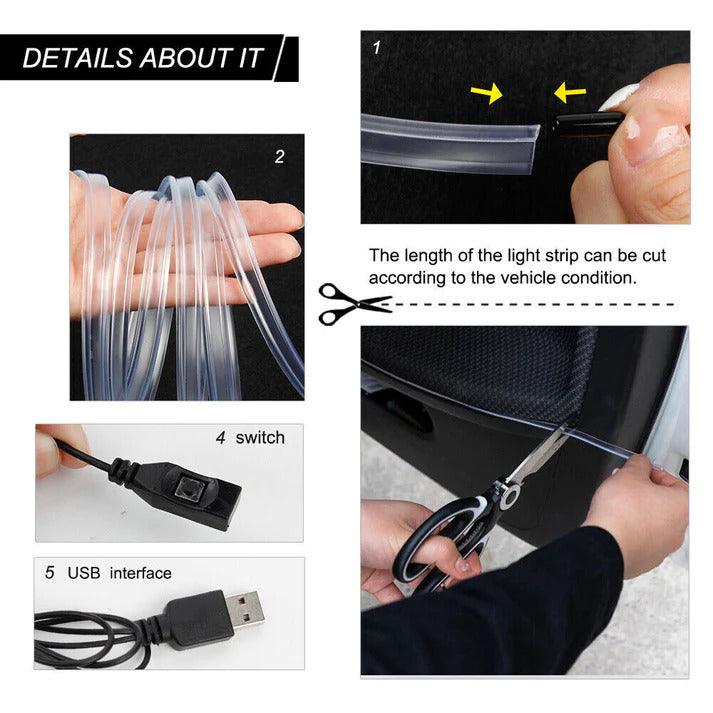 DETAILS ABOUT IT

1

2

The length of the light strip can be cut according to the vehicle condition.

4 switch

5 USB interface