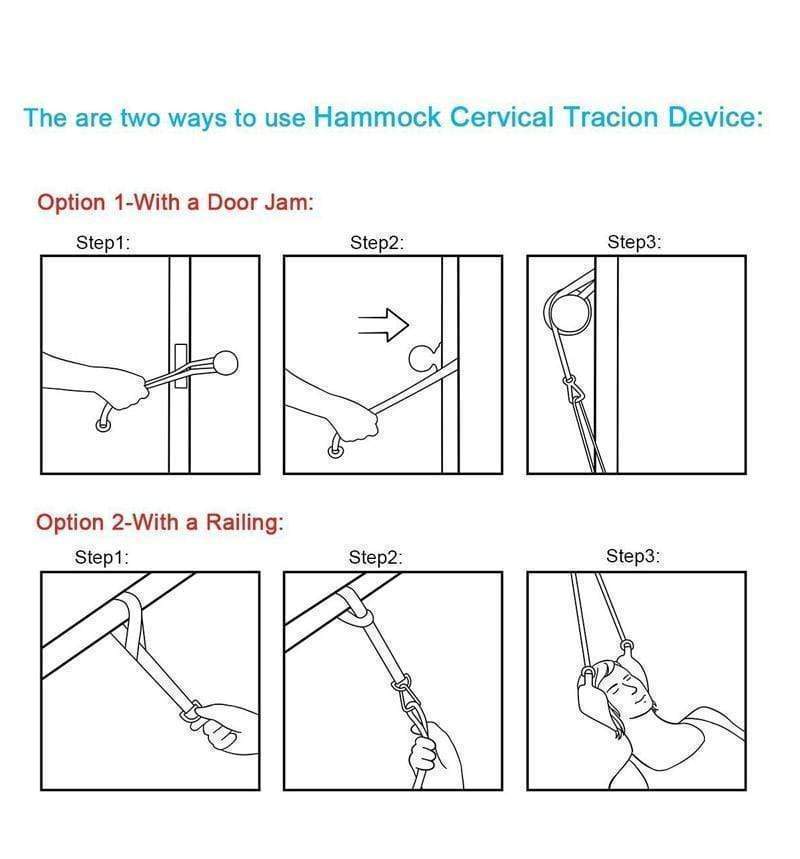 The are two ways to use Hammock Cervical Tracion Device:

Option 1-With a Door Jam:

Step1:

Step2:

Step3:

Option 2-With a Railing:

Step1:

Step2:

Step3: